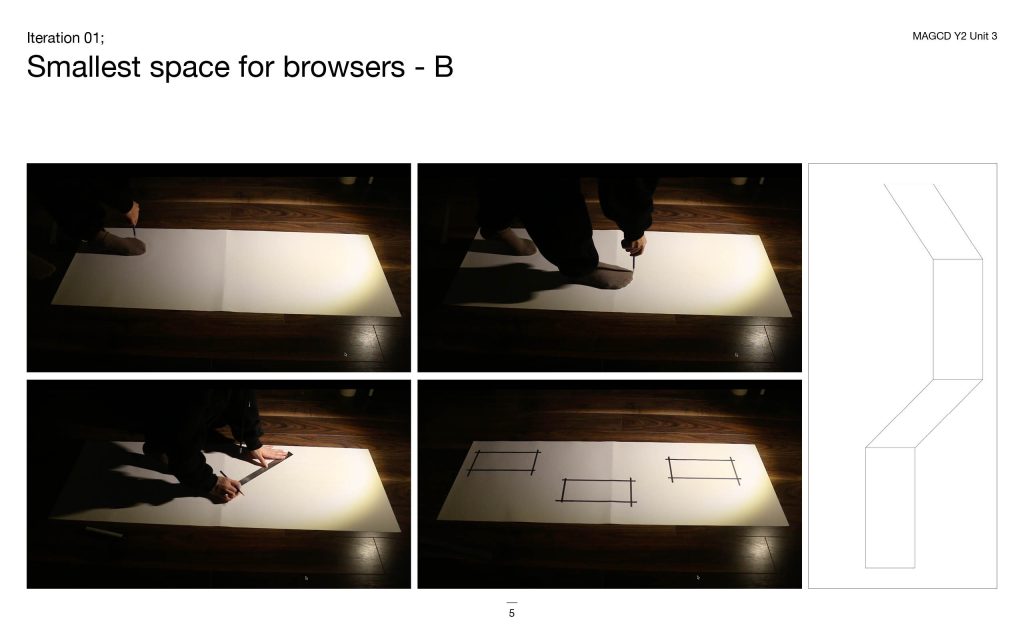 Iteration 01;
Smallest space for browsers - B

MAGCD Y2 Unit 3

5